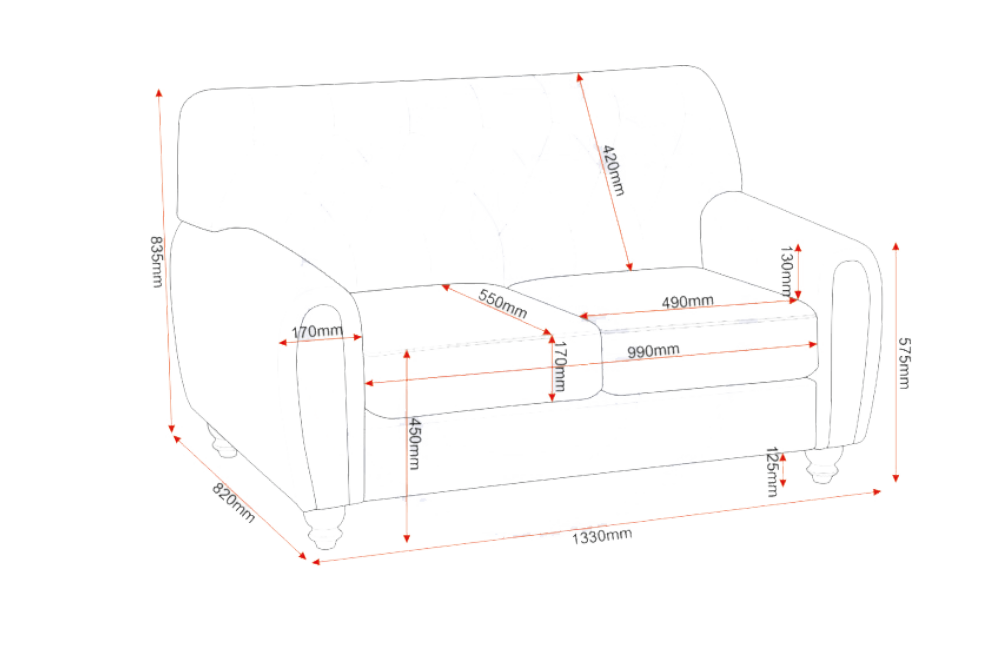 835mm
420mm
130mm
550mm
490mm
170mm
170mm
990mm
575mm
450mm
125mm
820mm
1330mm